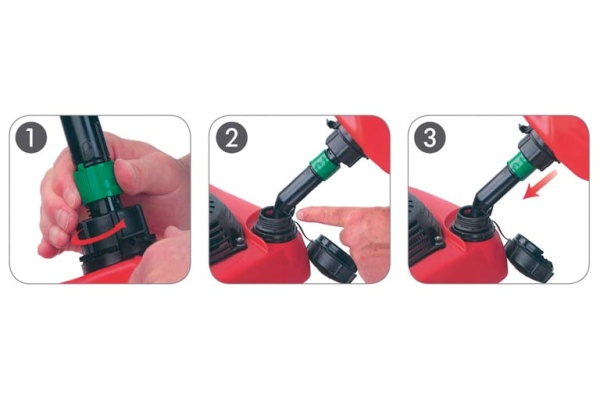 1

2

3