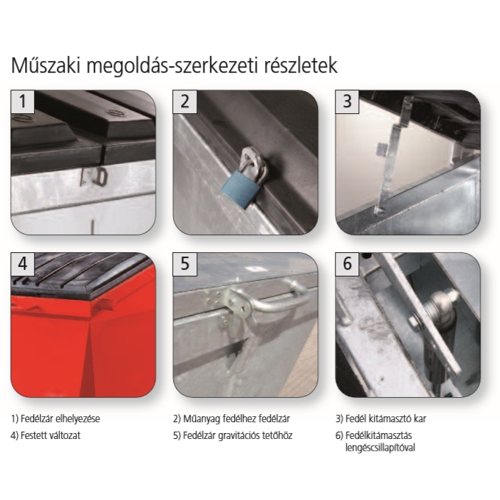 Műszaki megoldás-szerkezeti részletek

1

2

3

4

5

6

1) Fedélzár elhelyezése
4) Festett változat

2) Műanyag fedélhez fedélzár
5) Fedélzár gravitációs tetőhöz

3) Fedél kitámasztó kar
6) Fedélkitámasztás lengéscsillapítóval